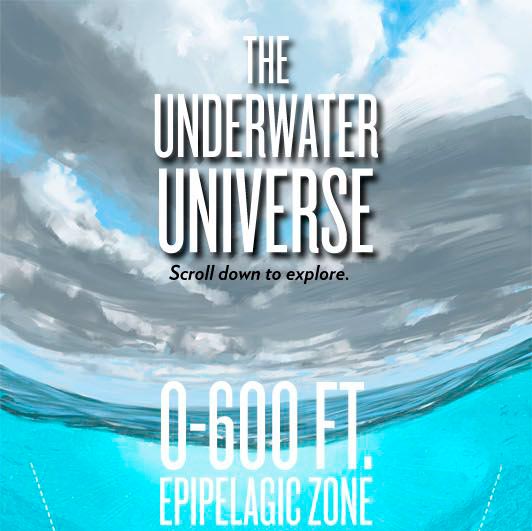 THE UNDERWATER UNIVERSE

Scroll down to explore.

0-600 FT.
EPIPELAGIC ZONE